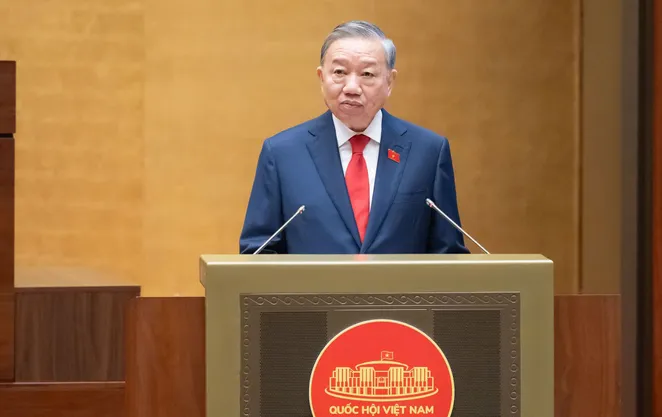 QUỐC HỘI VIỆT NAM