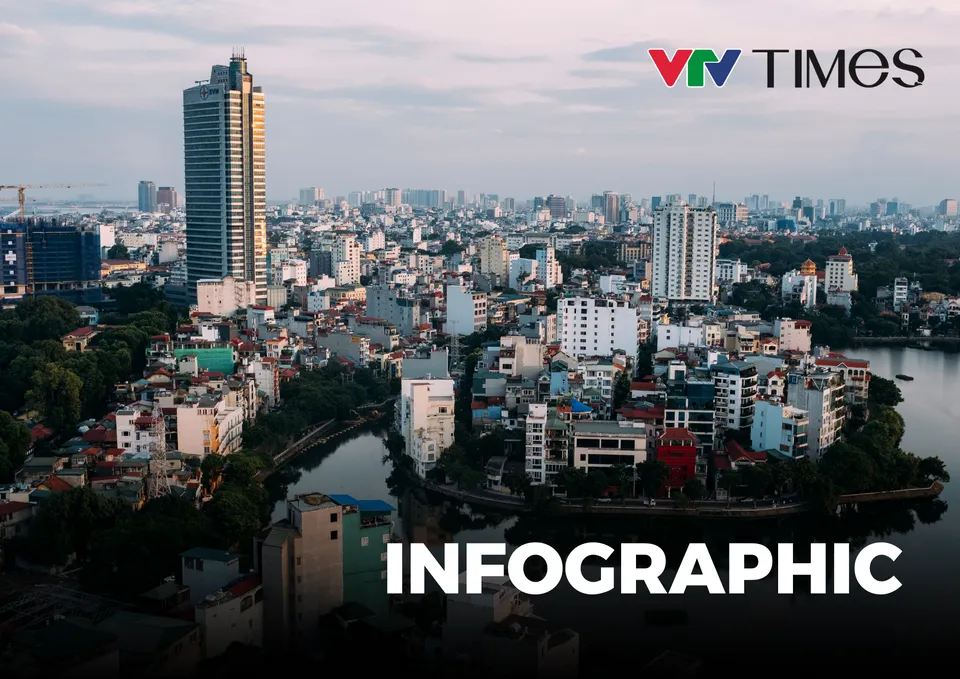 VTV TIMES

INFOGRAPHIC