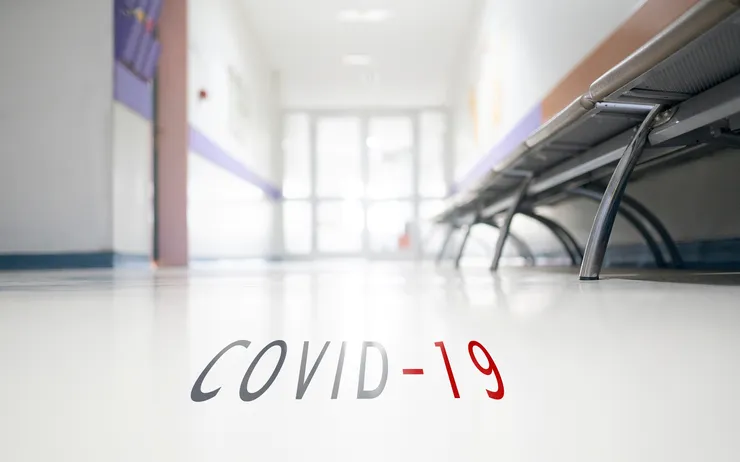 COVID-19