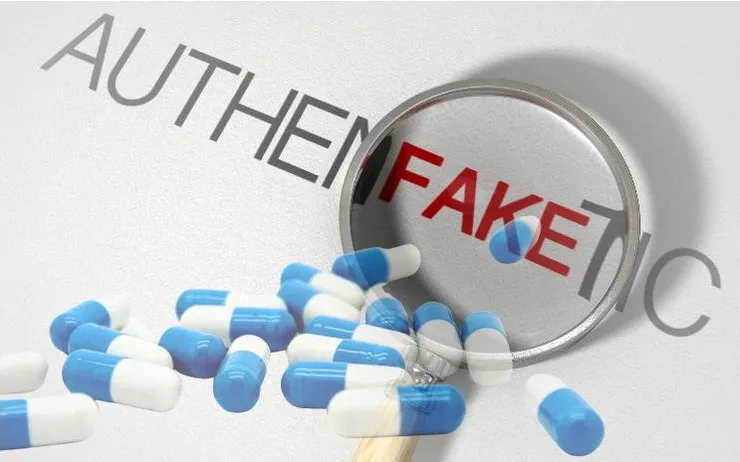 AUTHEN FAKE TIC