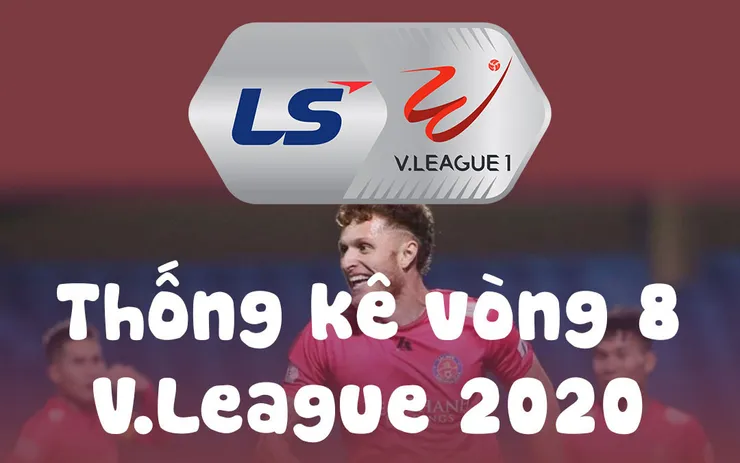 LS

V.LEAGUE 1

Thống kê vòng 8
V.League 2020