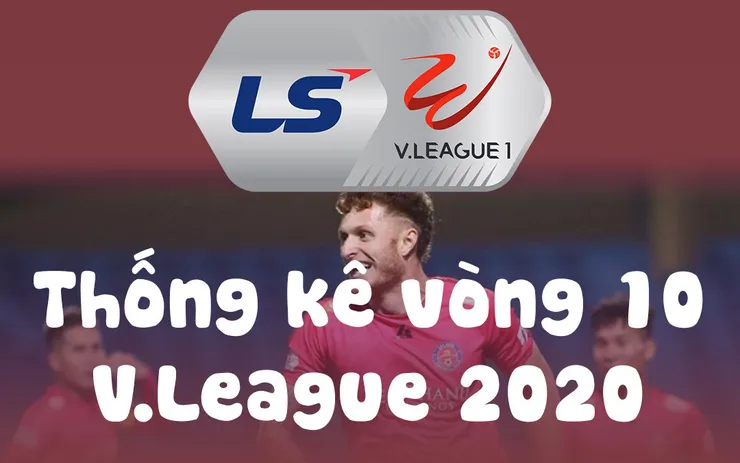 LS
V.LEAGUE 1

Thống kê vòng 10
V.League 2020