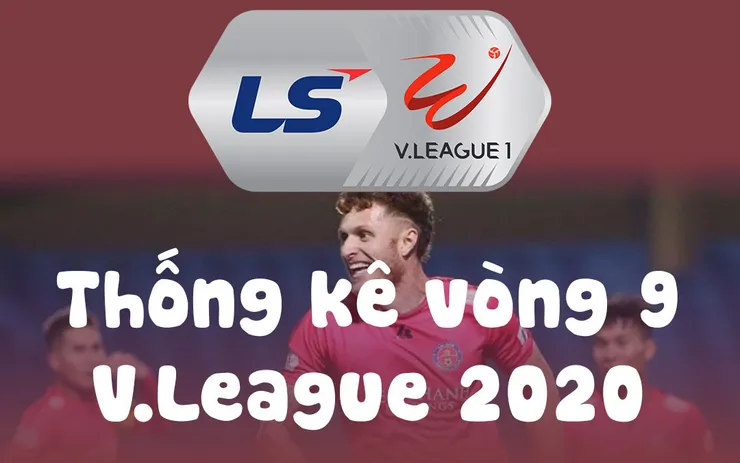 LS
V.LEAGUE 1
Thống kê vòng 9
V.League 2020