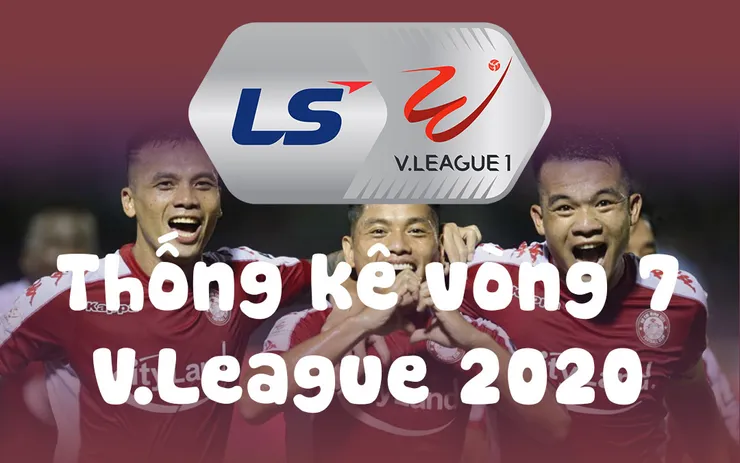 LS
V.LEAGUE 1

Thống kê vòng 7
V.League 2020