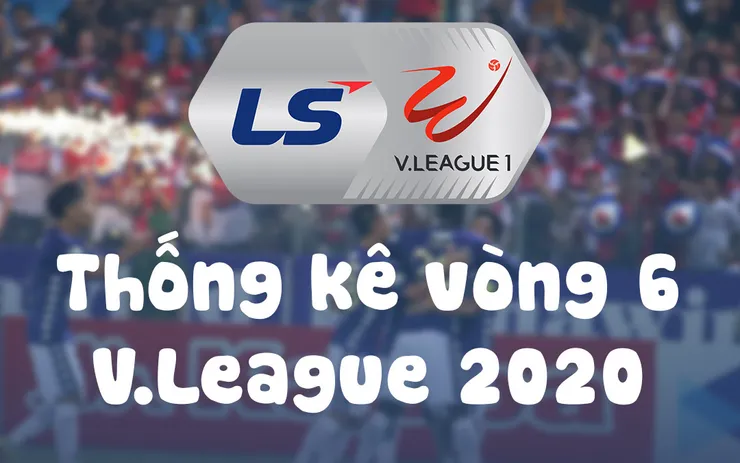 LS

V.LEAGUE 1

Thống kê vòng 6
V.League 2020