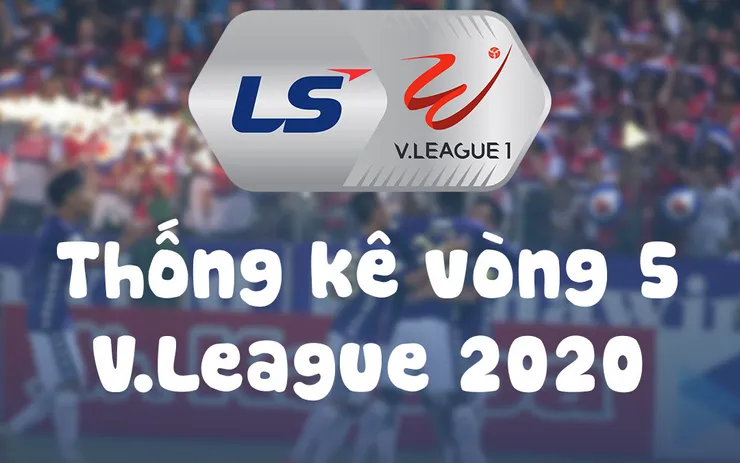 LS
V.LEAGUE 1
Thống kê vòng 5
V.League 2020