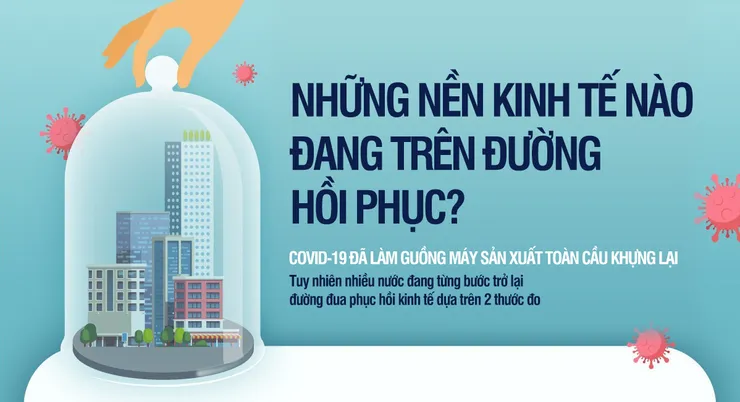 NHỮNG NỀN KINH TẾ NÀO ĐANG TRÊN ĐƯỜNG HỒI PHỤC?

COVID-19 ĐÃ LÀM GUỒNG MÁY SẢN XUẤT TOÀN CẦU KHỰNG LẠI

Tuy nhiên nhiều nước đang từng bước trở lại đường đua phục hồi kinh tế dựa trên 2 thước đo