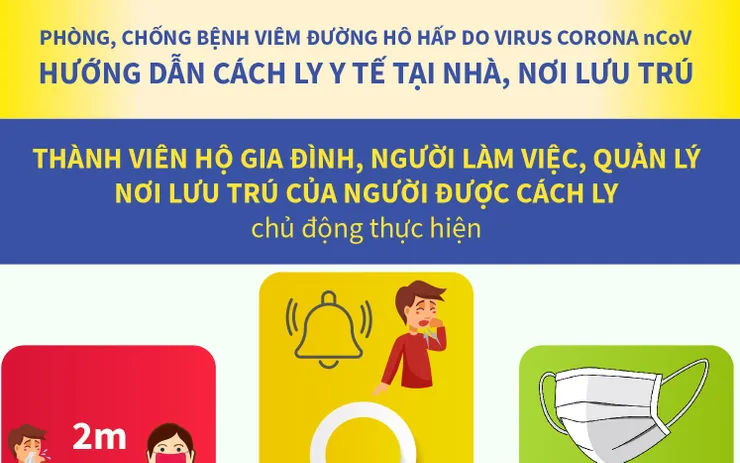 PHÒNG, CHỐNG BỆNH VIÊM ĐƯỜNG HÔ HẤP DO VIRUS CORONA nCoV
HƯỚNG DẪN CÁCH LY Y TẾ TẠI NHÀ, NƠI LƯU TRÚ

THÀNH VIÊN HỘ GIA ĐÌNH, NGƯỜI LÀM VIỆC, QUẢN LÝ NƠI LƯU TRÚ CỦA NGƯỜI ĐƯỢC CÁCH LY
chủ động thực hiện

2m