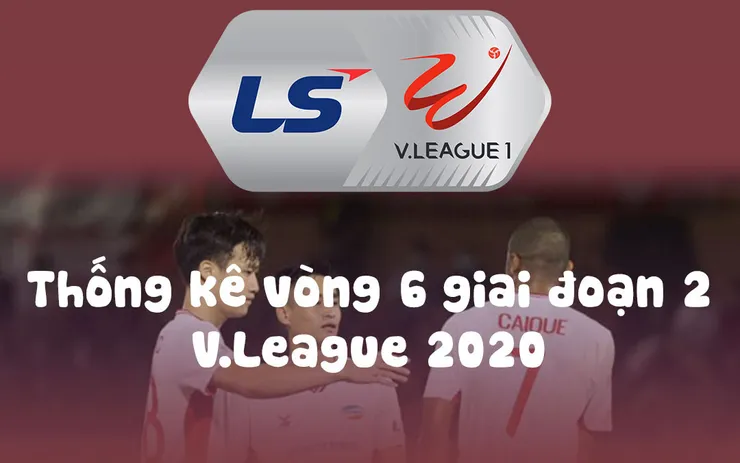 LS
V.LEAGUE 1

Thống kê vòng 6 giai đoạn 2 V.League 2020

CAIQUE
7