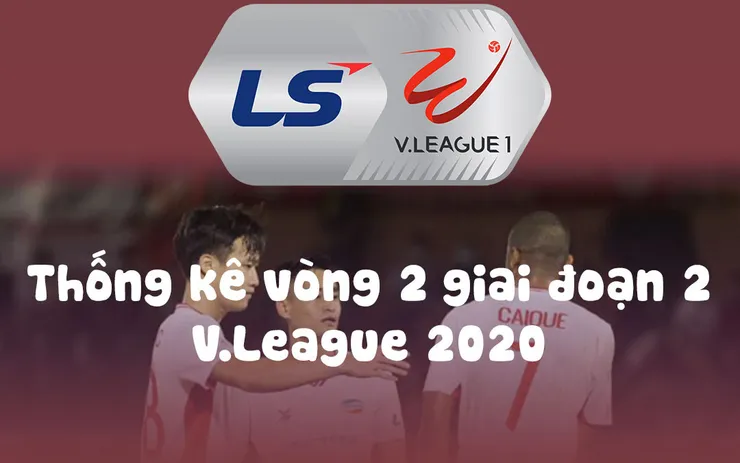 LS
V.LEAGUE 1

Thống kê vòng 2 giai đoạn 2 V.League 2020

CAIQUE
7