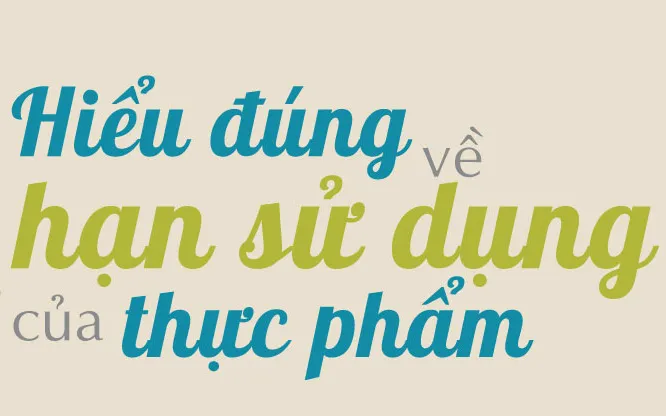 Hiểu đúng về hạn sử dụng của thực phẩm