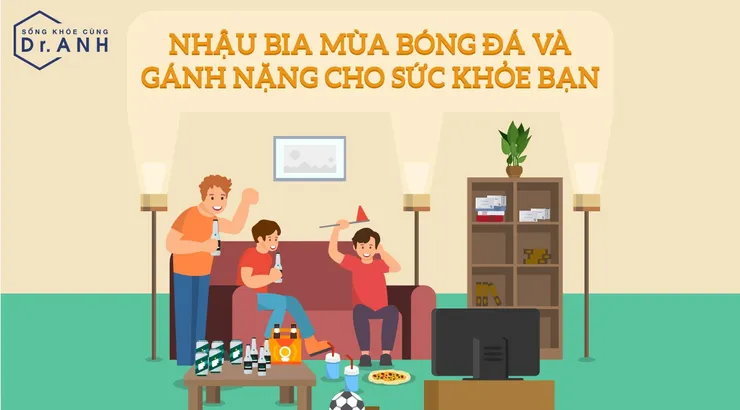 SỐNG KHỎE CÙNG
Dr. ANH

NHẬU BIA MÙA BÓNG ĐÁ VÀ GÁNH NẶNG CHO SỨC KHỎE BẠN