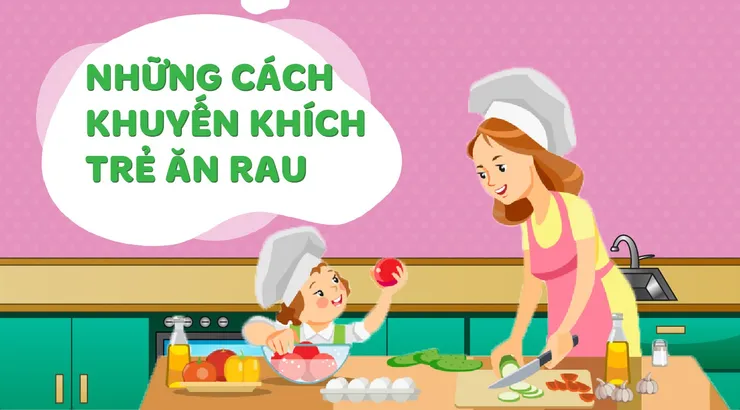 NHỮNG CÁCH KHUYẾN KHÍCH TRẺ ĂN RAU