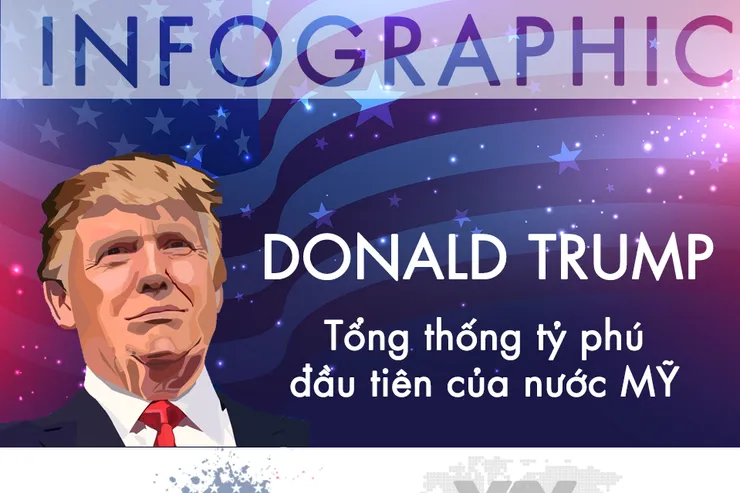 INFOGRAPHIC

DONALD TRUMP

Tổng thống tỷ phú đầu tiên của nước MỸ