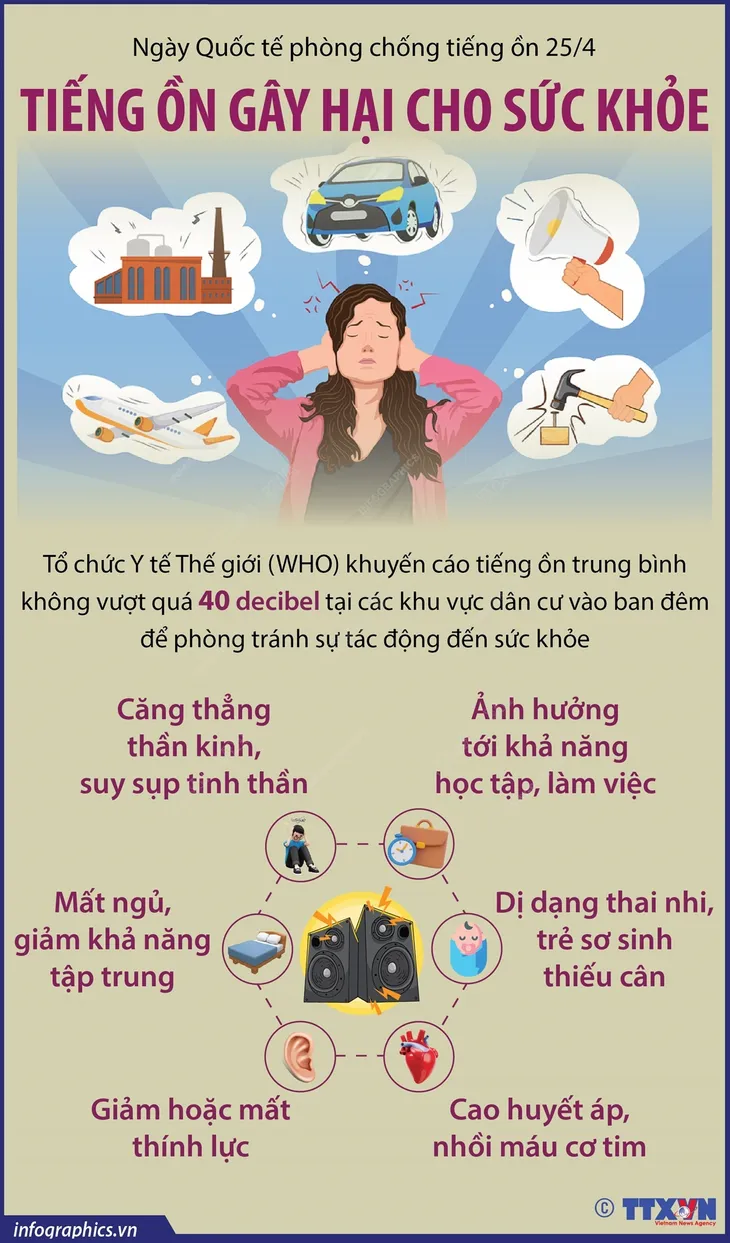 Ngày Quốc tế phòng chống tiếng ồn 25/4

TIẾNG ỒN GÂY HẠI CHO SỨC KHỎE

Tổ chức Y tế Thế giới (WHO) khuyến cáo tiếng ồn trung bình không vượt quá 40 decibel tại các khu vực dân cư vào ban đêm để phòng tránh sự tác động đến sức khỏe

Căng thẳng thần kinh, suy sụp tinh thần

Ảnh hưởng tới khả năng học tập, làm việc

Mất ngủ, giảm khả năng tập trung

Dị dạng thai nhi, trẻ sơ sinh thiếu cân

Giảm hoặc mất thính lực

Cao huyết áp, nhồi máu cơ tim

infographics.vn

© TTXVN Vietnam News Agency