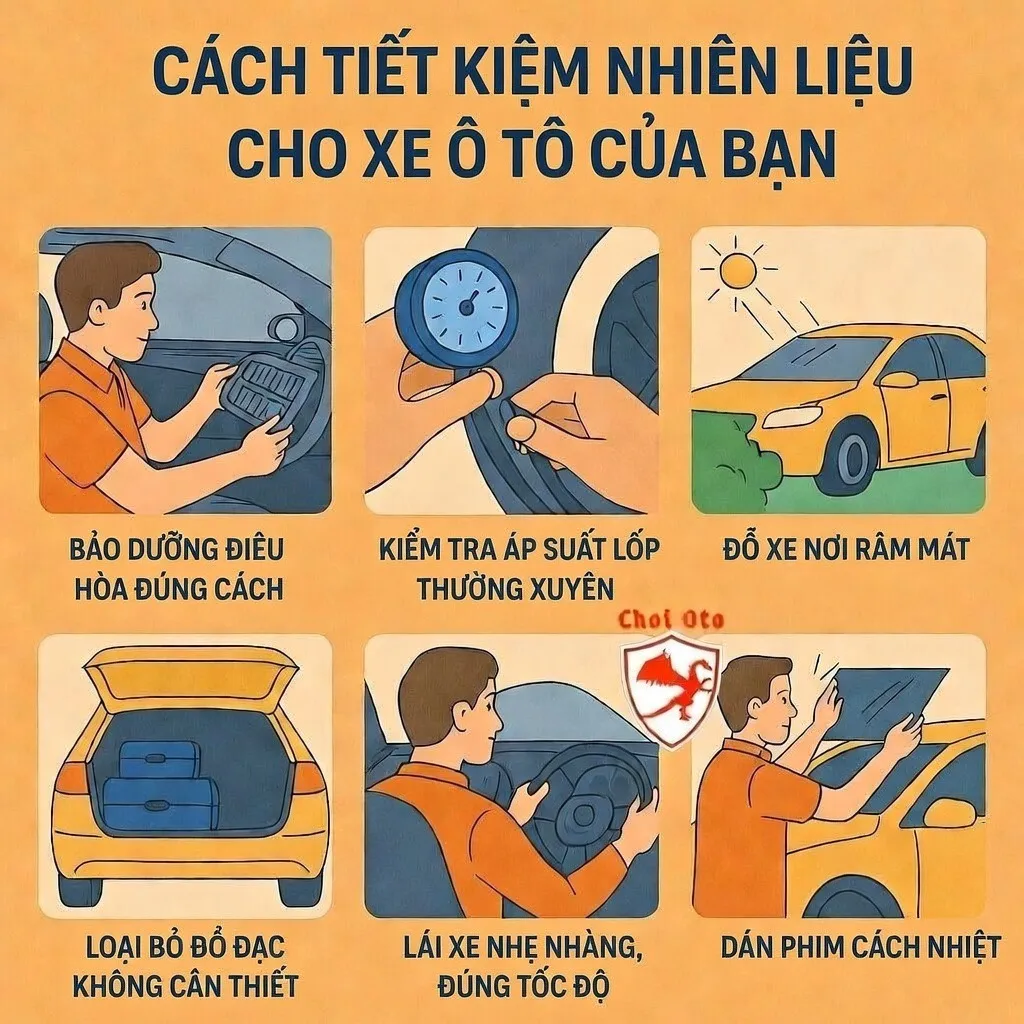 CÁCH TIẾT KIỆM NHIÊN LIỆU CHO XE Ô TÔ CỦA BẠN

BẢO DƯỠNG ĐIỀU HÒA ĐÚNG CÁCH

KIỂM TRA ÁP SUẤT LỐP THƯỜNG XUYÊN

ĐỖ XE NƠI RÂM MÁT

Choi Oto

LOẠI BỎ ĐỒ ĐẠC KHÔNG CẦN THIẾT

LÁI XE NHẸ NHÀNG, ĐÚNG TỐC ĐỘ

DÁN PHIM CÁCH NHIỆT