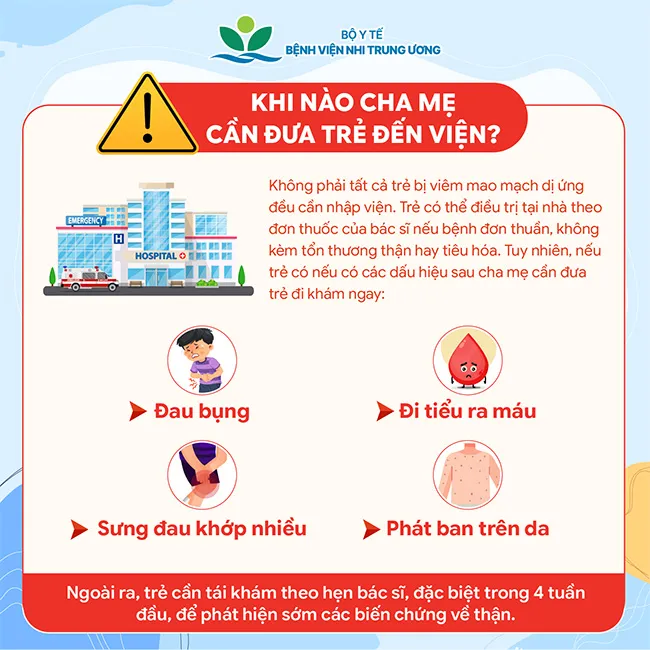 BỘ Y TẾ
BỆNH VIỆN NHI TRUNG ƯƠNG

KHI NÀO CHA MẸ CẦN ĐƯA TRẺ ĐẾN VIỆN?

EMERGENCY
H
HOSPITAL

Không phải tất cả trẻ bị viêm mao mạch dị ứng đều cần nhập viện. Trẻ có thể điều trị tại nhà theo đơn thuốc của bác sĩ nếu bệnh đơn thuần, không kèm tổn thương thận hay tiêu hóa. Tuy nhiên, nếu trẻ có nếu có các dấu hiệu sau cha mẹ cần đưa trẻ đi khám ngay:

Đau bụng

Đi tiểu ra máu

Sưng đau khớp nhiều

Phát ban trên da

Ngoài ra, trẻ cần tái khám theo hẹn bác sĩ, đặc biệt trong 4 tuần đầu, để phát hiện sớm các biến chứng về thận.