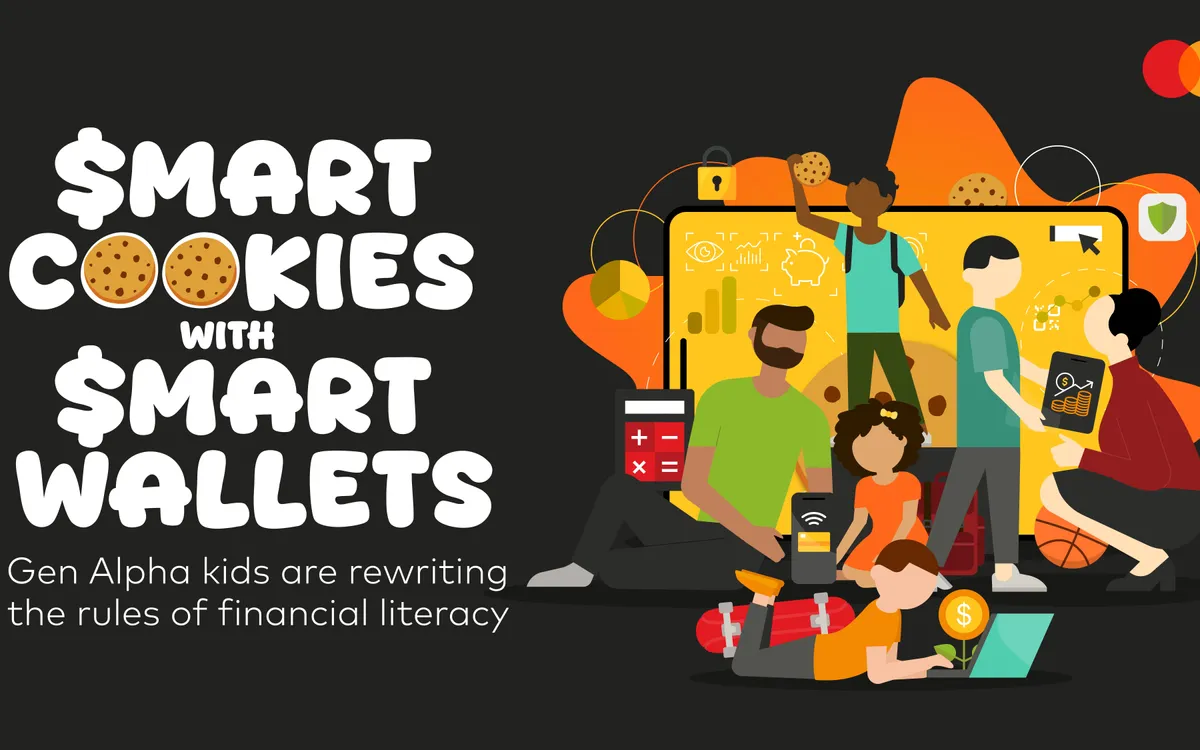 $MART COOKIES WITH $MART WALLETS

Gen Alpha kids are rewriting the rules of financial literacy