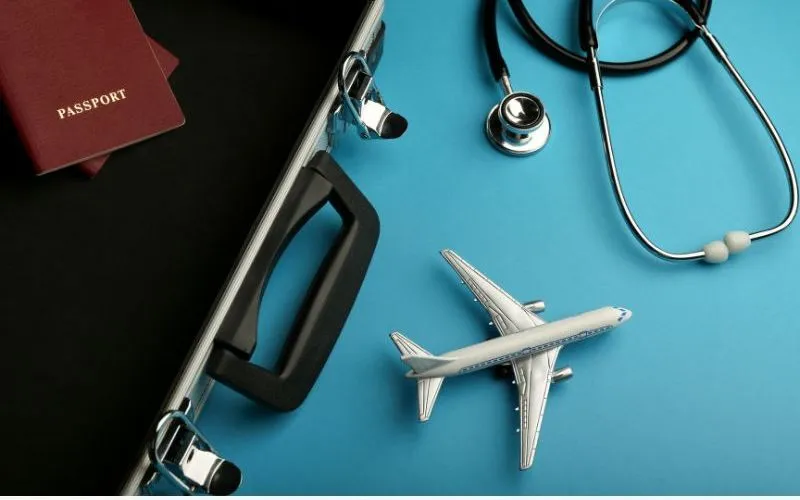 PASSPORT