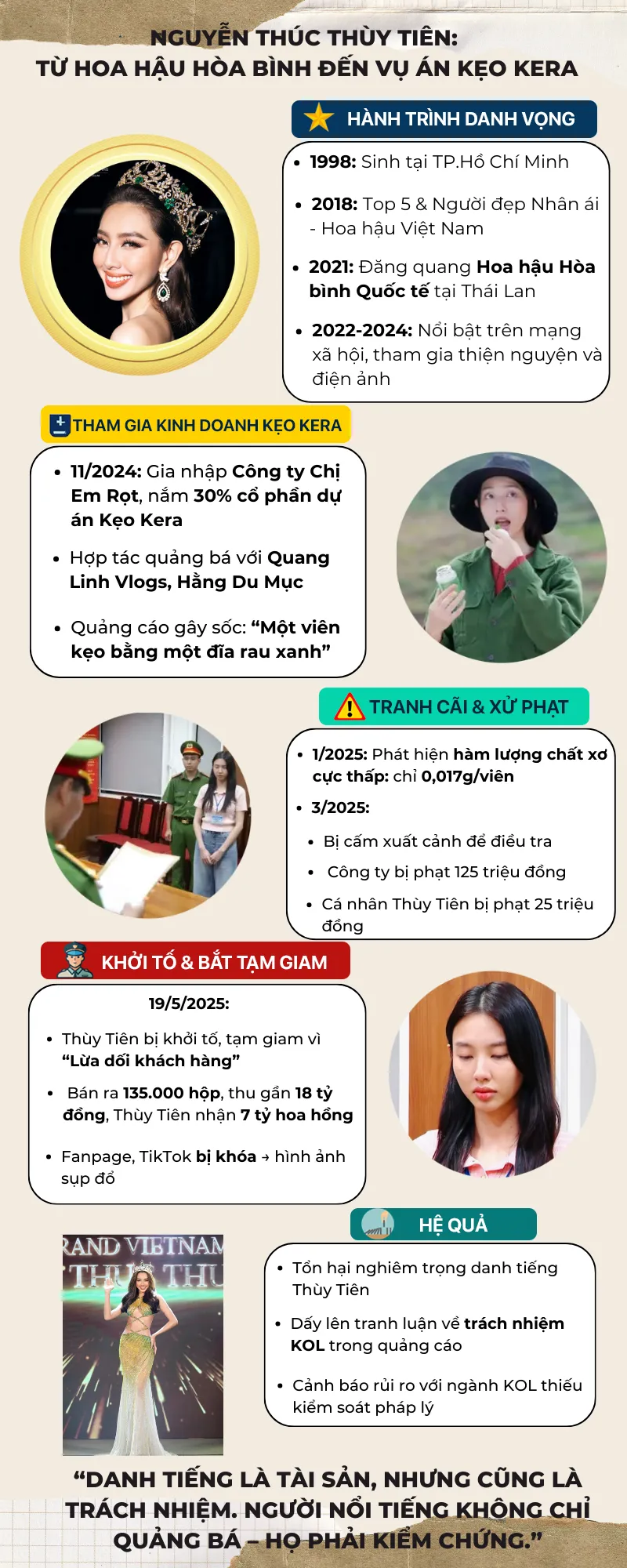 NGUYỄN THÚC THÙY TIÊN:
TỪ HOA HẬU HÒA BÌNH ĐẾN VỤ ÁN KẸO KERA

HÀNH TRÌNH DANH VỌNG

- 1998: Sinh tại TP.Hồ Chí Minh
- 2018: Top 5 & Người đẹp Nhân ái - Hoa hậu Việt Nam
- 2021: Đăng quang Hoa hậu Hòa bình Quốc tế tại Thái Lan
- 2022-2024: Nổi bật trên mạng xã hội, tham gia thiện nguyện và điện ảnh

THAM GIA KINH DOANH KẸO KERA

- 11/2024: Gia nhập Công ty Chị Em Rọt, nắm 30% cổ phần dự án Kẹo Kera
- Hợp tác quảng bá với Quang Linh Vlogs, Hằng Du Mục
- Quảng cáo gây sốc: “Một viên kẹo bằng một đĩa rau xanh”

TRANH CÃI & XỬ PHẠT

- 1/2025: Phát hiện hàm lượng chất xơ cực thấp: chỉ 0,017g/viên
- 3/2025:
  - Bị cấm xuất cảnh để điều tra
  - Công ty bị phạt 125 triệu đồng
  - Cá nhân Thùy Tiên bị phạt 25 triệu đồng

KHỞI TỐ & BẮT TẠM GIAM

19/5/2025:
- Thùy Tiên bị khởi tố, tạm giam vì “Lừa dối khách hàng”
- Bán ra 135.000 hộp, thu gần 18 tỷ đồng, Thùy Tiên nhận 7 tỷ hoa hồng
- Fanpage, TikTok bị khóa → hình ảnh sụp đổ

HỆ QUẢ

RAND VIETNAM
THU THU

- Tổn hại nghiêm trọng danh tiếng Thùy Tiên
- Dấy lên tranh luận về trách nhiệm KOL trong quảng cáo
- Cảnh báo rủi ro với ngành KOL thiếu kiểm soát pháp lý

“DANH TIẾNG LÀ TÀI SẢN, NHƯNG CŨNG LÀ TRÁCH NHIỆM. NGƯỜI NỔI TIẾNG KHÔNG CHỈ QUẢNG BÁ – HỌ PHẢI KIỂM CHỨNG.”