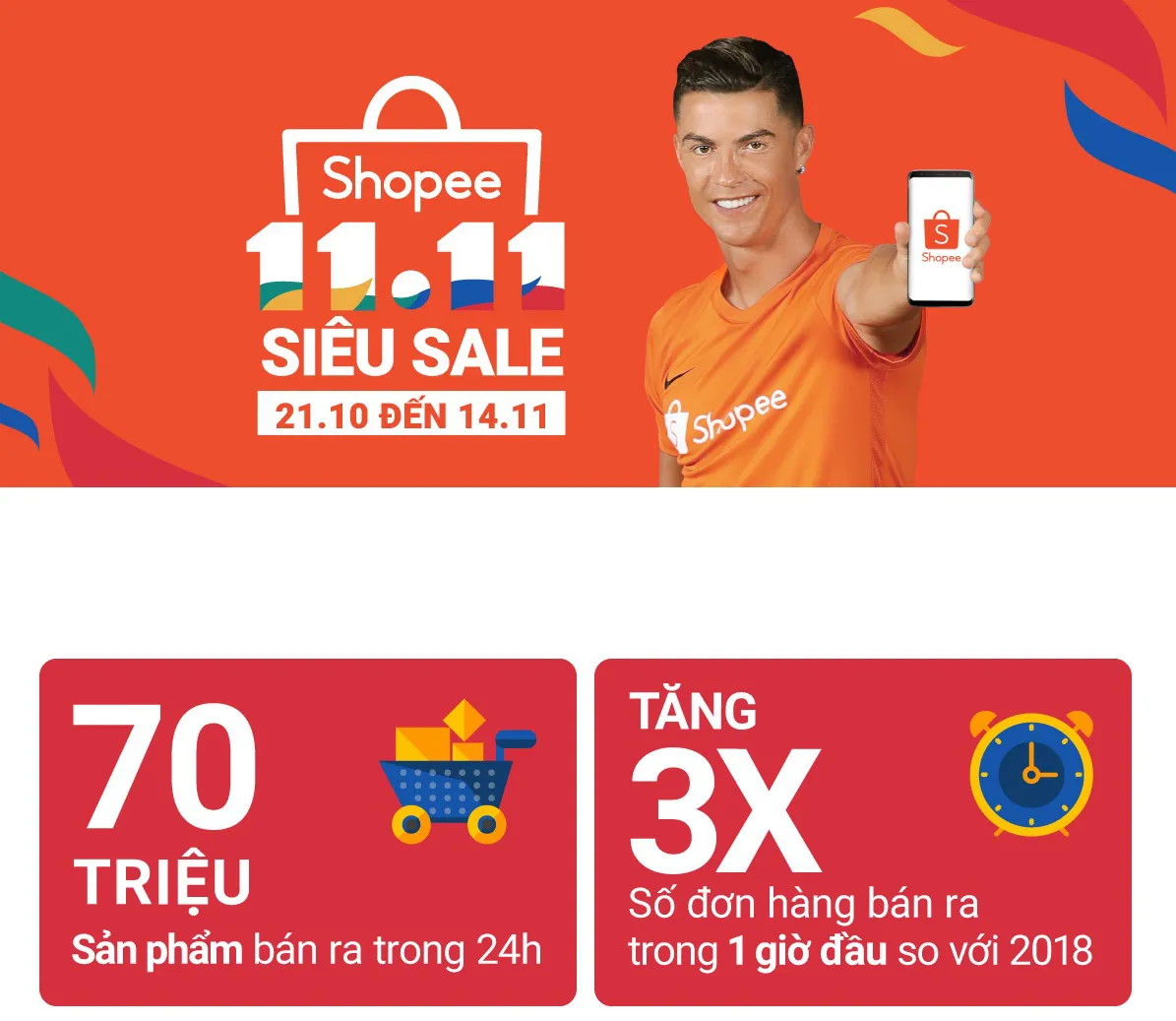 Shopee
11.11
SIÊU SALE
21.10 ĐẾN 14.11

S
Shopee

Shopee

70
TRIỆU
Sản phẩm bán ra trong 24h

TĂNG
3X
Số đơn hàng bán ra trong 1 giờ đầu so với 2018